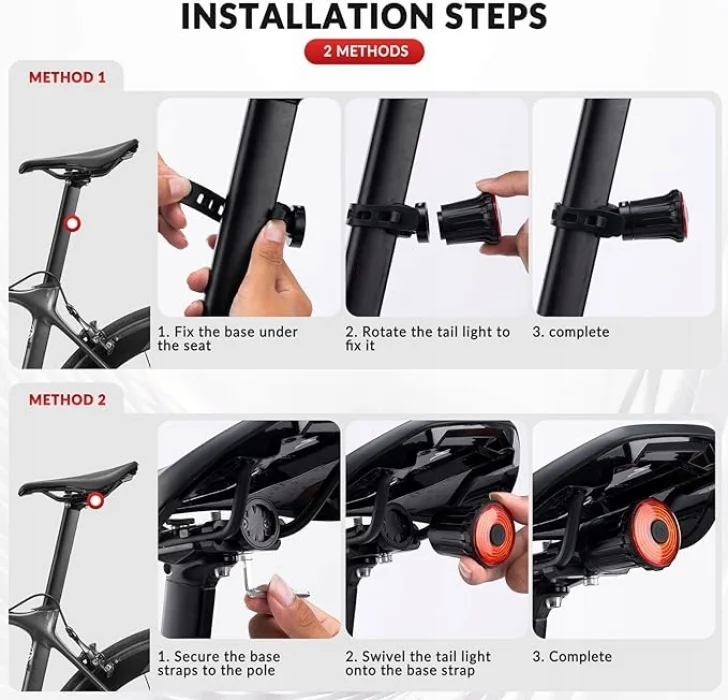 INSTALLATION STEPS

2 METHODS

METHOD 1

1. Fix the base under the seat

2. Rotate the tail light to fix it

3. complete

METHOD 2

1. Secure the base straps to the pole

2. Swivel the tail light onto the base strap

3. Complete